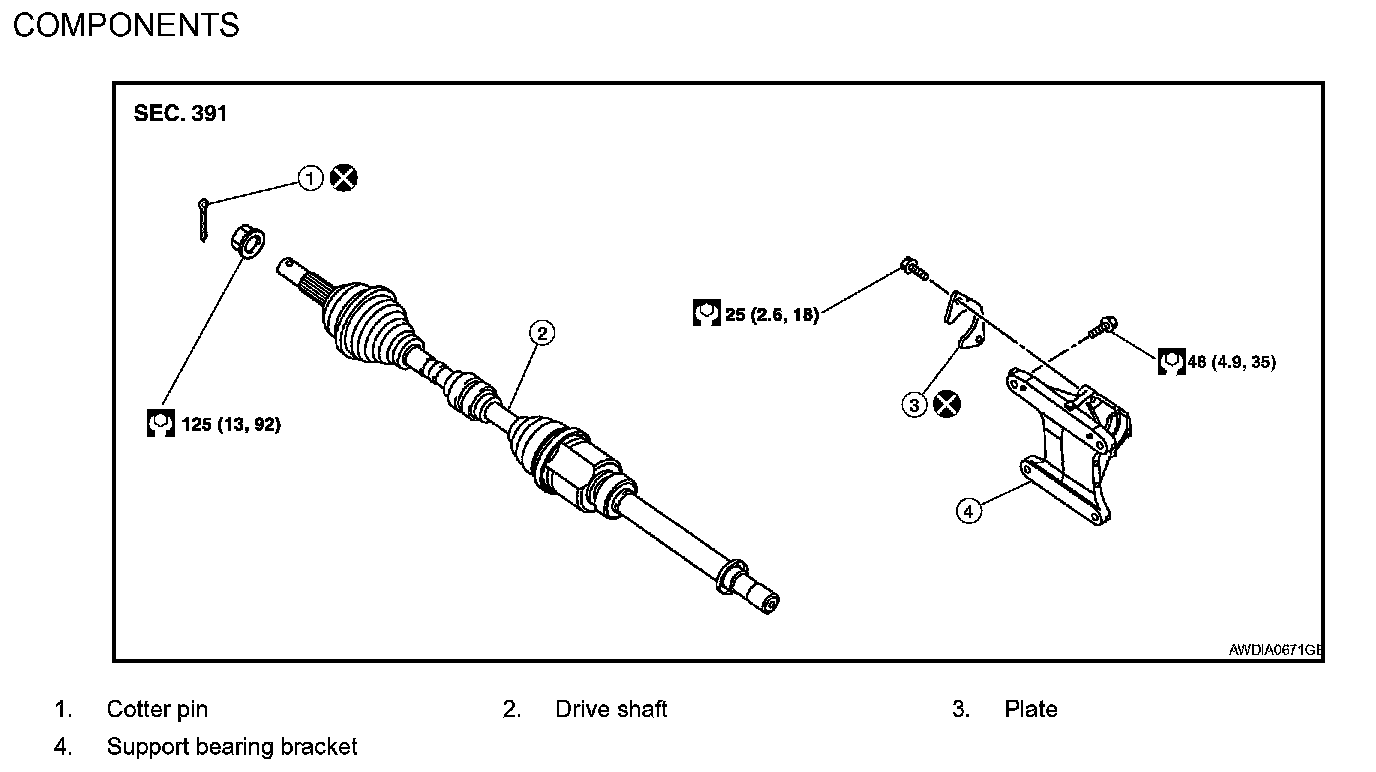 COMPONENTS

SEC. 391

1

125 (13, 92)

2

25 (2.6, 18)

3

48 (4.9, 35)

4

AWDIA0671GB

1. Cotter pin
2. Drive shaft
3. Plate
4. Support bearing bracket