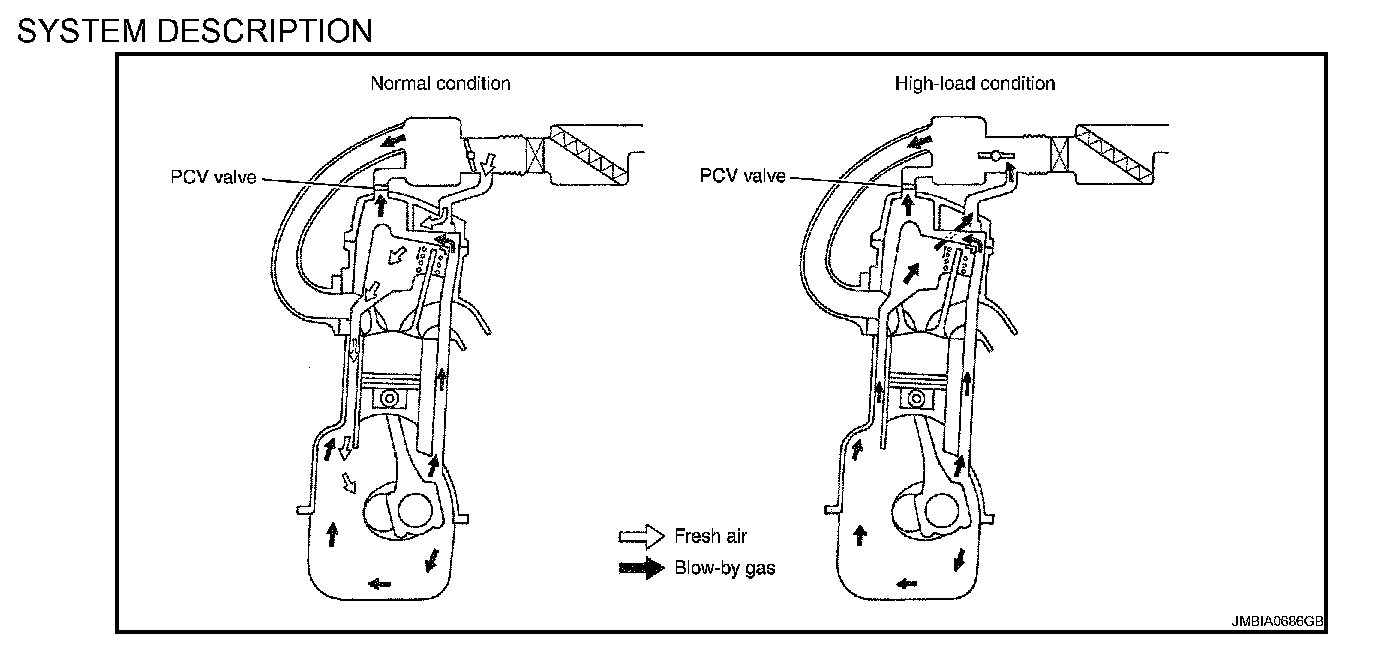 SYSTEM DESCRIPTION

Normal condition

PCV valve

High-load condition

PCV valve

Fresh air

Blow-by gas

JMBIA0686GB