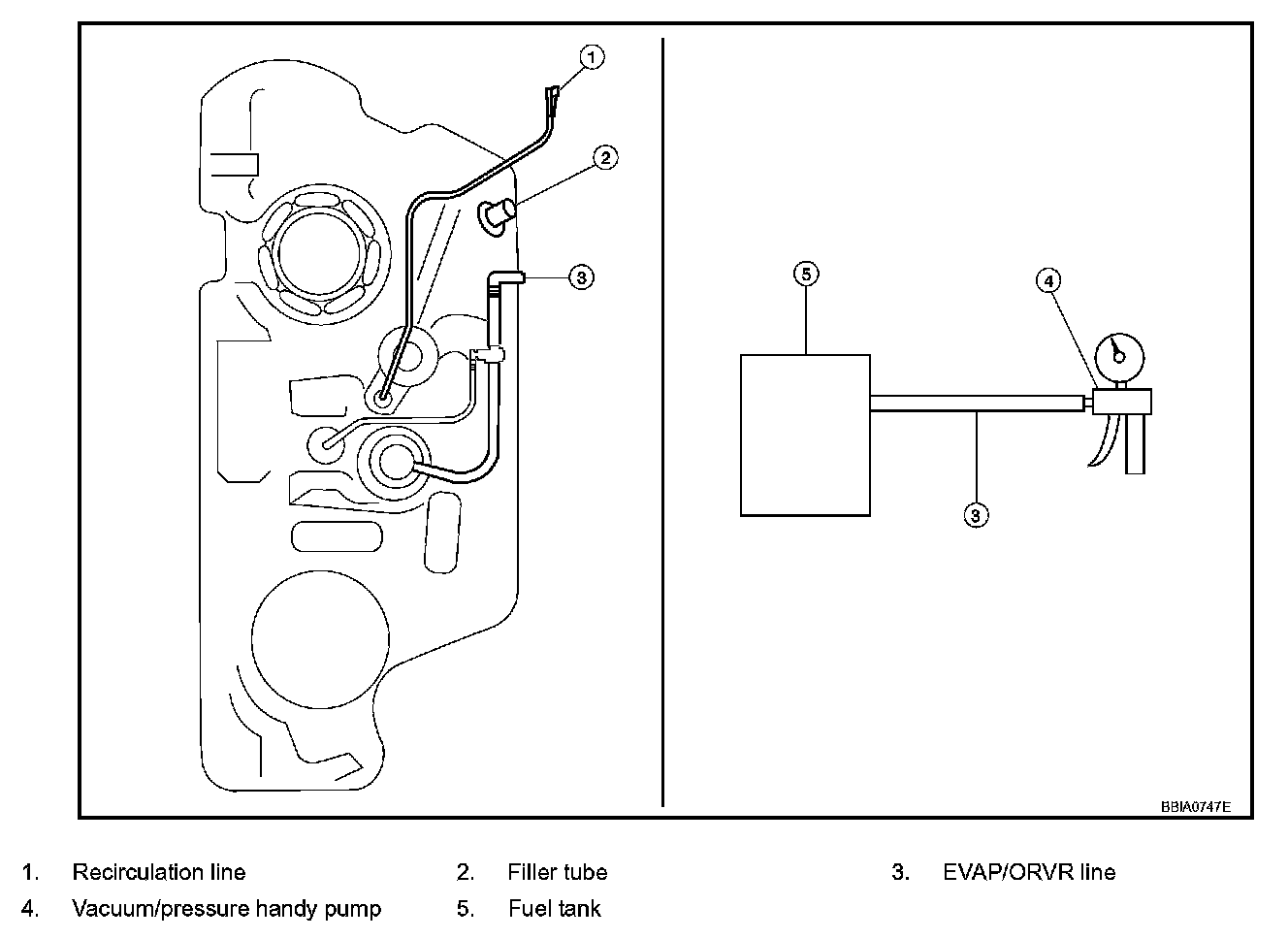 1
2
3
5
4
3
BBIA0747E

1. Recirculation line
2. Filler tube
3. EVAP/ORVR line
4. Vacuum/pressure handy pump
5. Fuel tank