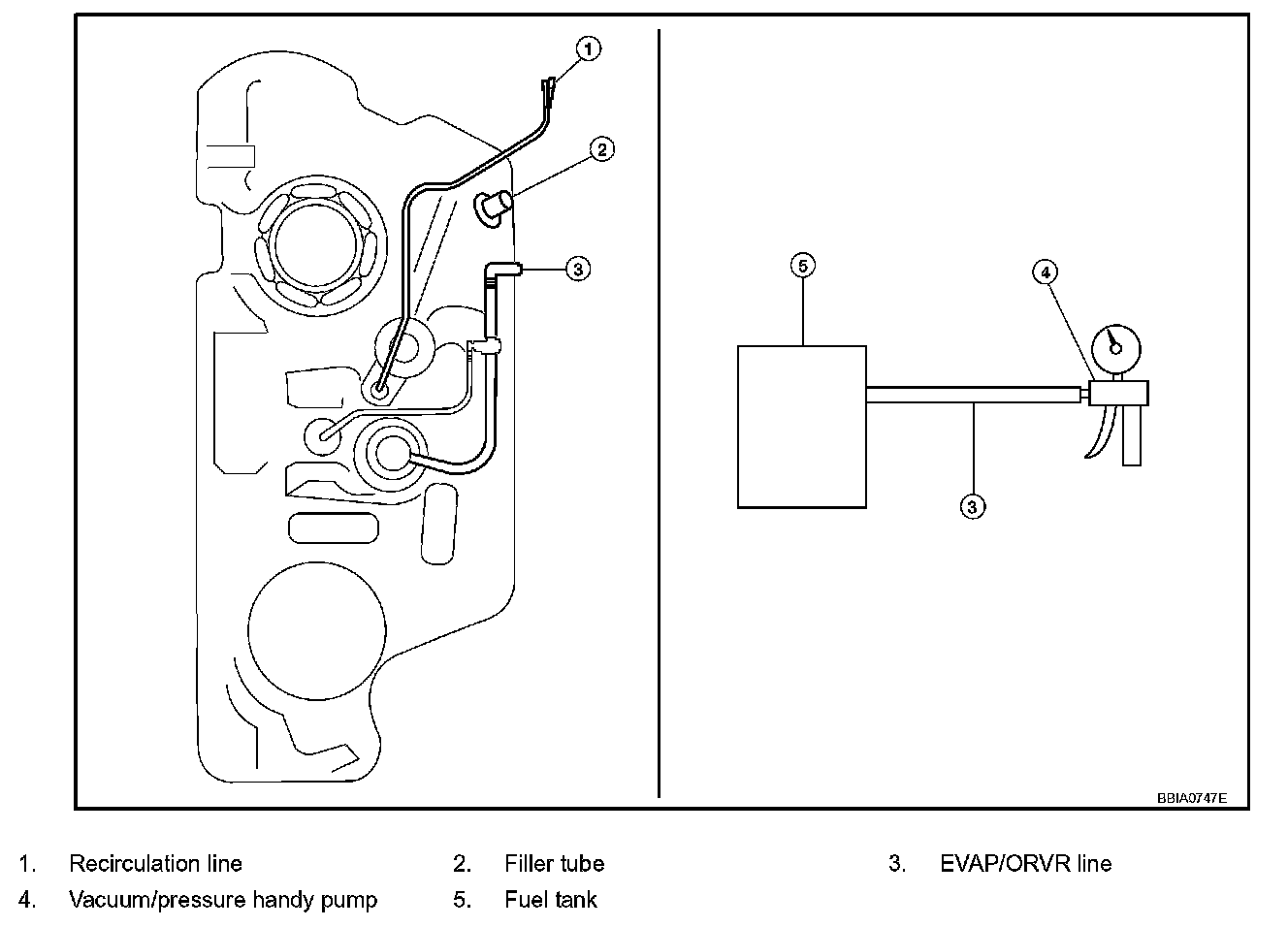 1
2
3

5
4
3

BBIA0747E

1. Recirculation line
2. Filler tube
3. EVAP/ORVR line
4. Vacuum/pressure handy pump
5. Fuel tank