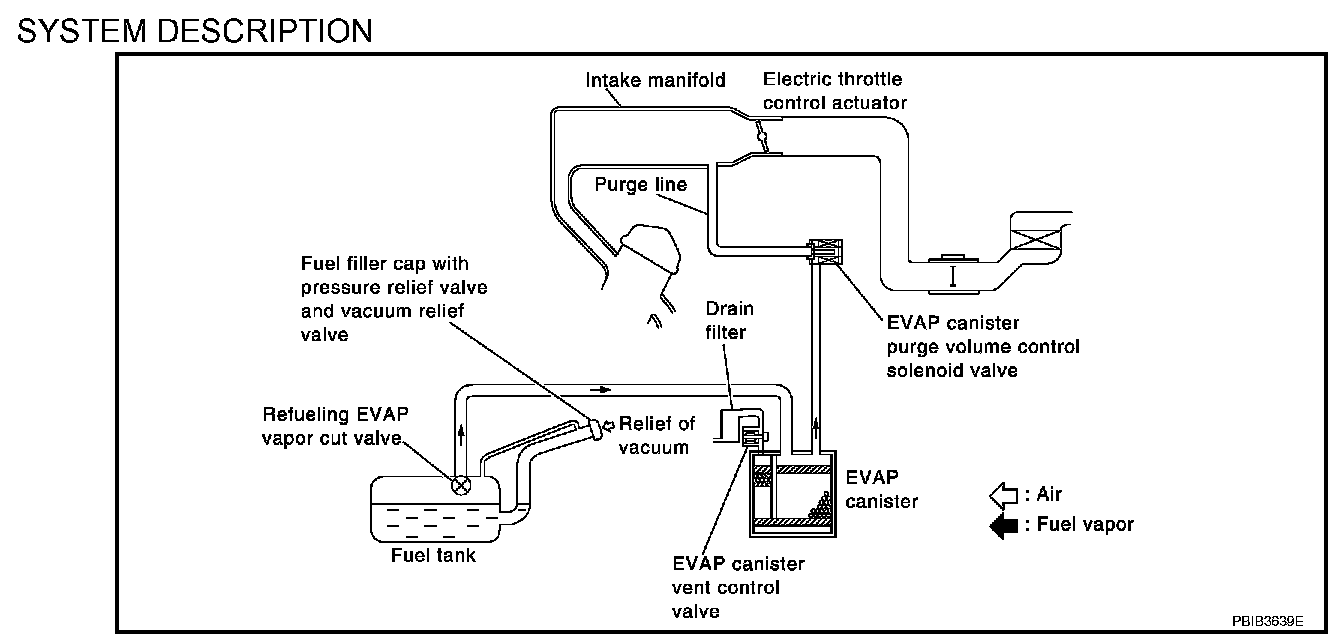 SYSTEM DESCRIPTION

Intake manifold

Electric throttle control actuator

Purge line

Fuel filler cap with pressure relief valve and vacuum relief valve

Drain filter

EVAP canister purge volume control solenoid valve

Refueling EVAP vapor cut valve

Relief of vacuum

EVAP canister

: Air

: Fuel vapor

Fuel tank

EVAP canister vent control valve

PBIB3639E