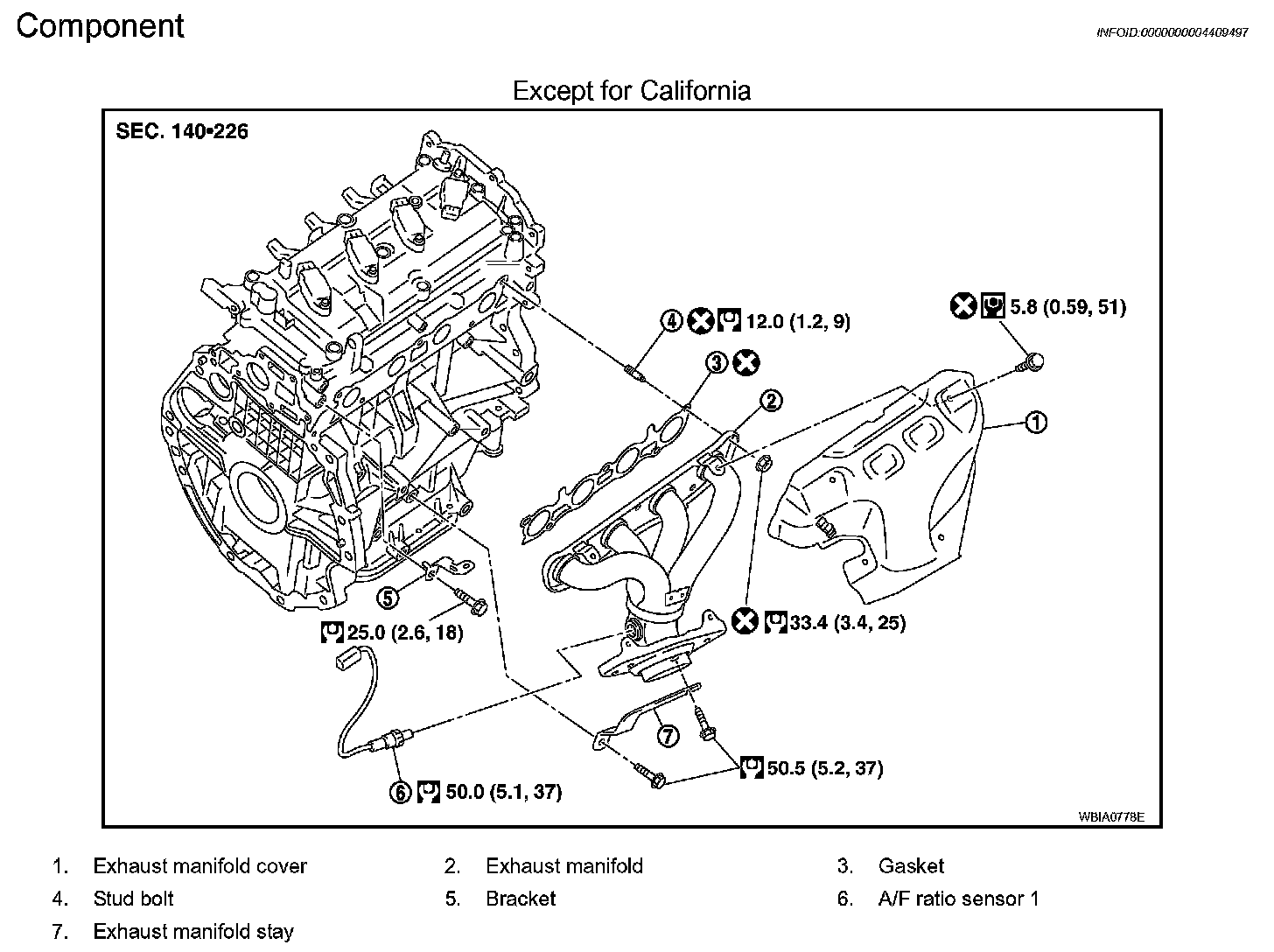 Component

INFOID:0000000004409497

Except for California

SEC. 140•226

4 12.0 (1.2, 9)

5.8 (0.59, 51)

3

2

1

5

25.0 (2.6, 18)

33.4 (3.4, 25)

7

50.5 (5.2, 37)

6 50.0 (5.1, 37)

WBIA0778E

1. Exhaust manifold cover
2. Exhaust manifold
3. Gasket
4. Stud bolt
5. Bracket
6. A/F ratio sensor 1
7. Exhaust manifold stay