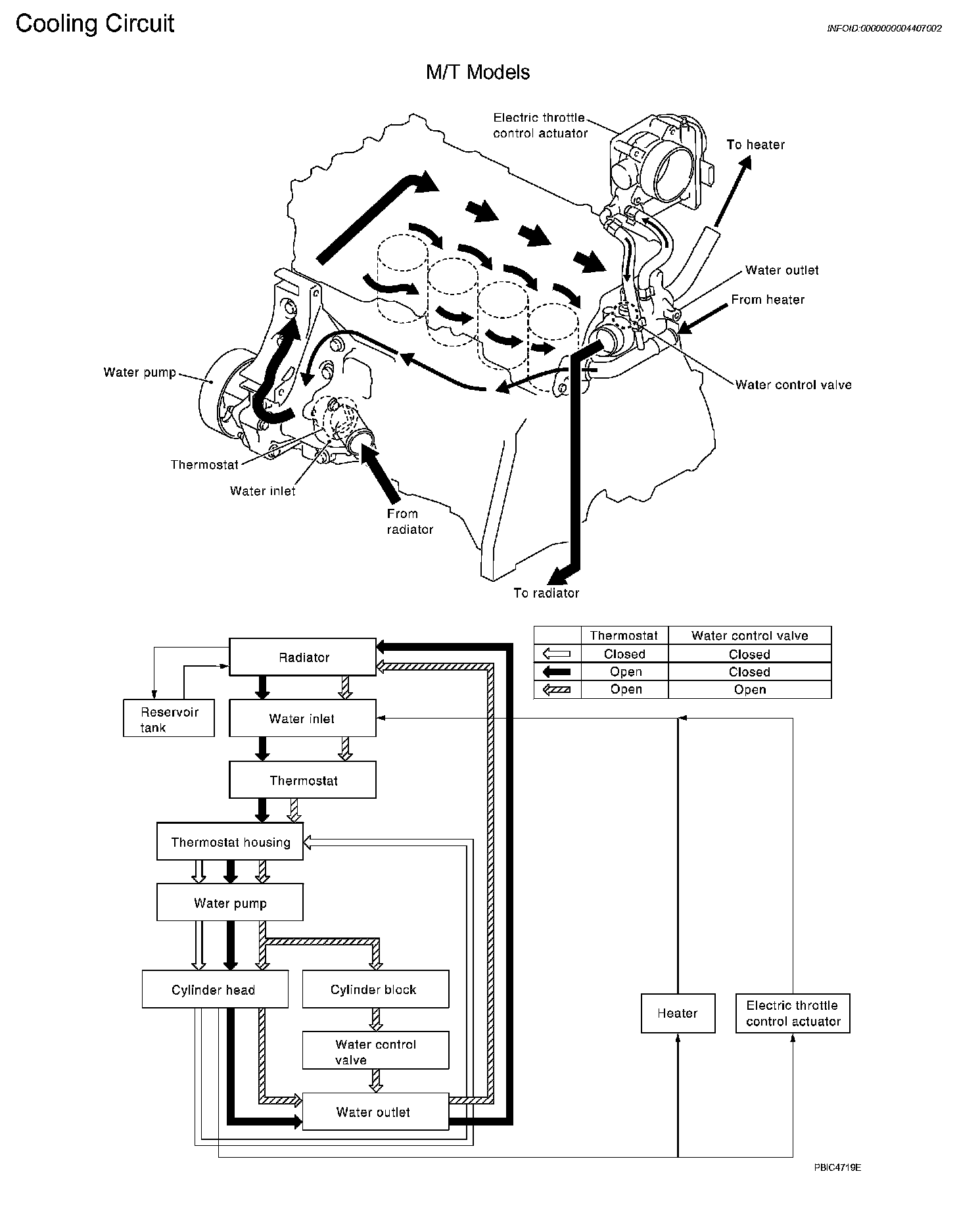 Cooling Circuit

INFOID:0000000004407002

M/T Models

Electric throttle control actuator

To heater

Water outlet

From heater

Water control valve

Water pump

Thermostat

Water inlet

From radiator

To radiator

| | Thermostat | Water control valve |
|---|---|---|
| | Closed | Closed |
| | Open | Closed |
| | Open | Open |

Radiator

Reservoir tank

Water inlet

Thermostat

Thermostat housing

Water pump

Cylinder head

Cylinder block

Water control valve

Water outlet

Heater

Electric throttle control actuator

PBIC4719E