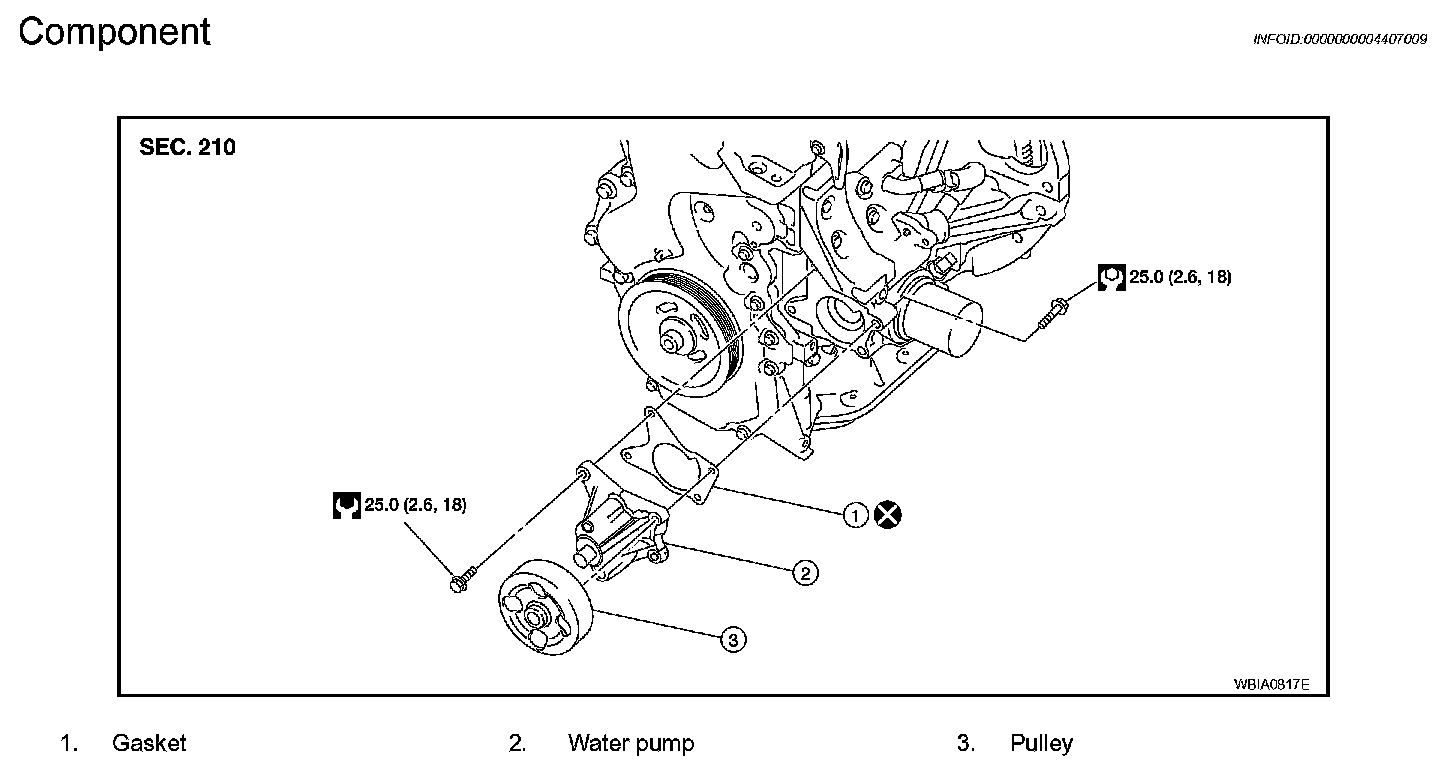 Component

INFOID:0000000004407009

SEC. 210

25.0 (2.6, 18)

25.0 (2.6, 18)

1

2

3

WBIA0817E

1. Gasket
2. Water pump
3. Pulley