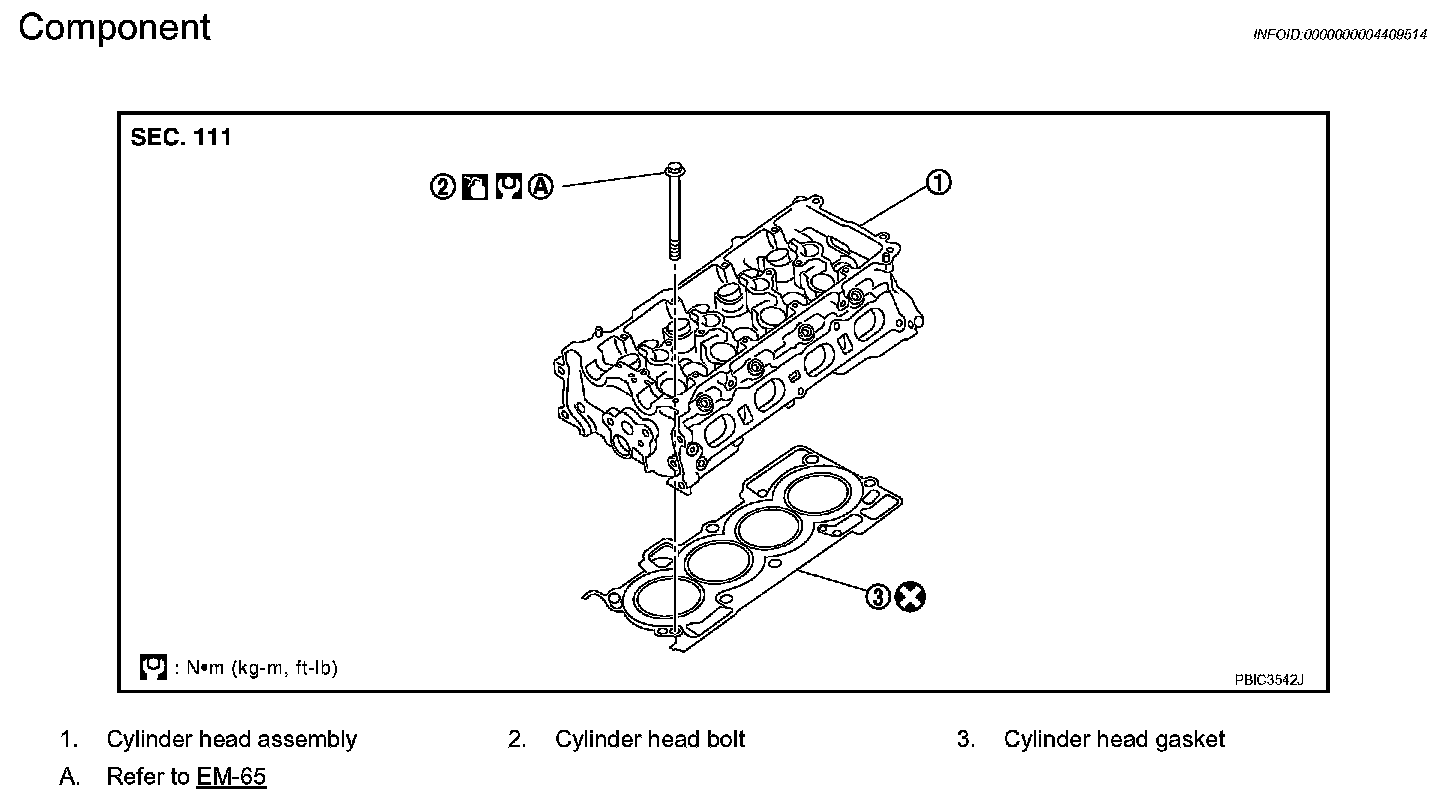 Component

INFOID:0000000004409514

SEC. 111

2 A

1

3

: N•m (kg-m, ft-lb)

PBIC3542J

1. Cylinder head assembly
2. Cylinder head bolt
3. Cylinder head gasket
A. Refer to EM-65