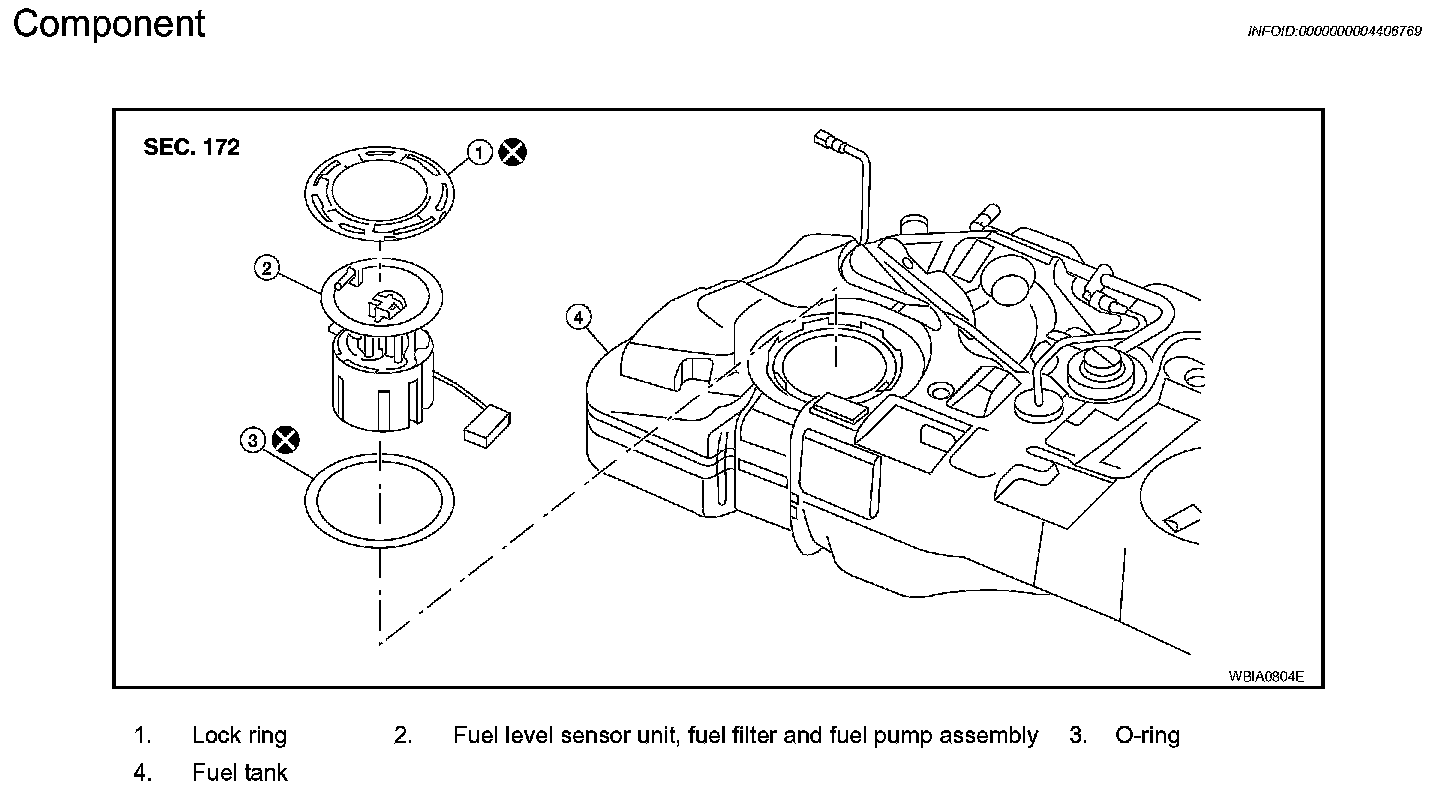 Component

INFOID:0000000004406769

SEC. 172

1

2

3

4

WBIA0804E

1. Lock ring
2. Fuel level sensor unit, fuel filter and fuel pump assembly
3. O-ring
4. Fuel tank