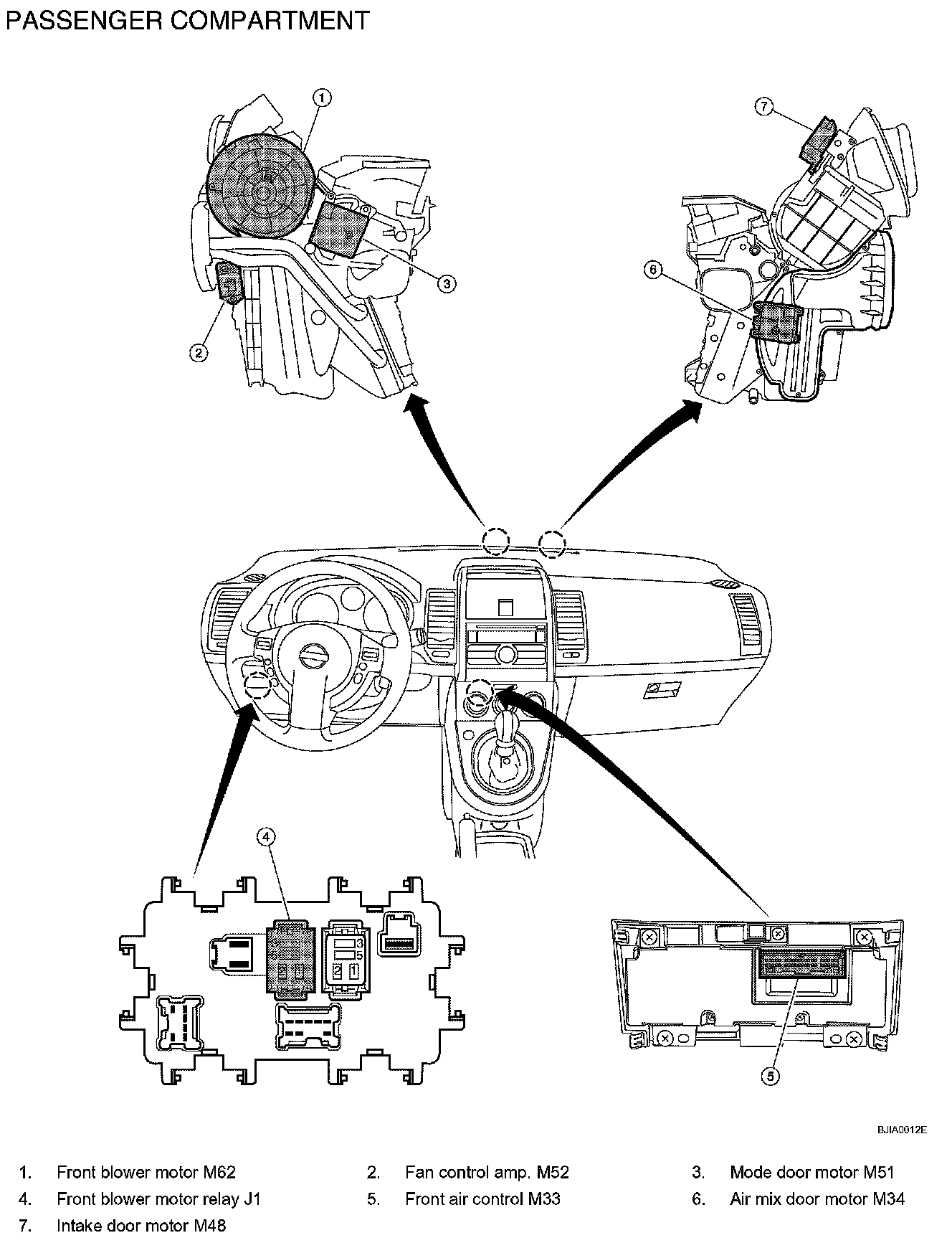 PASSENGER COMPARTMENT

1

3

2

7

6

4

3
5
2 1

5

BJIA0012E

1. Front blower motor M62
2. Fan control amp. M52
3. Mode door motor M51
4. Front blower motor relay J1
5. Front air control M33
6. Air mix door motor M34
7. Intake door motor M48