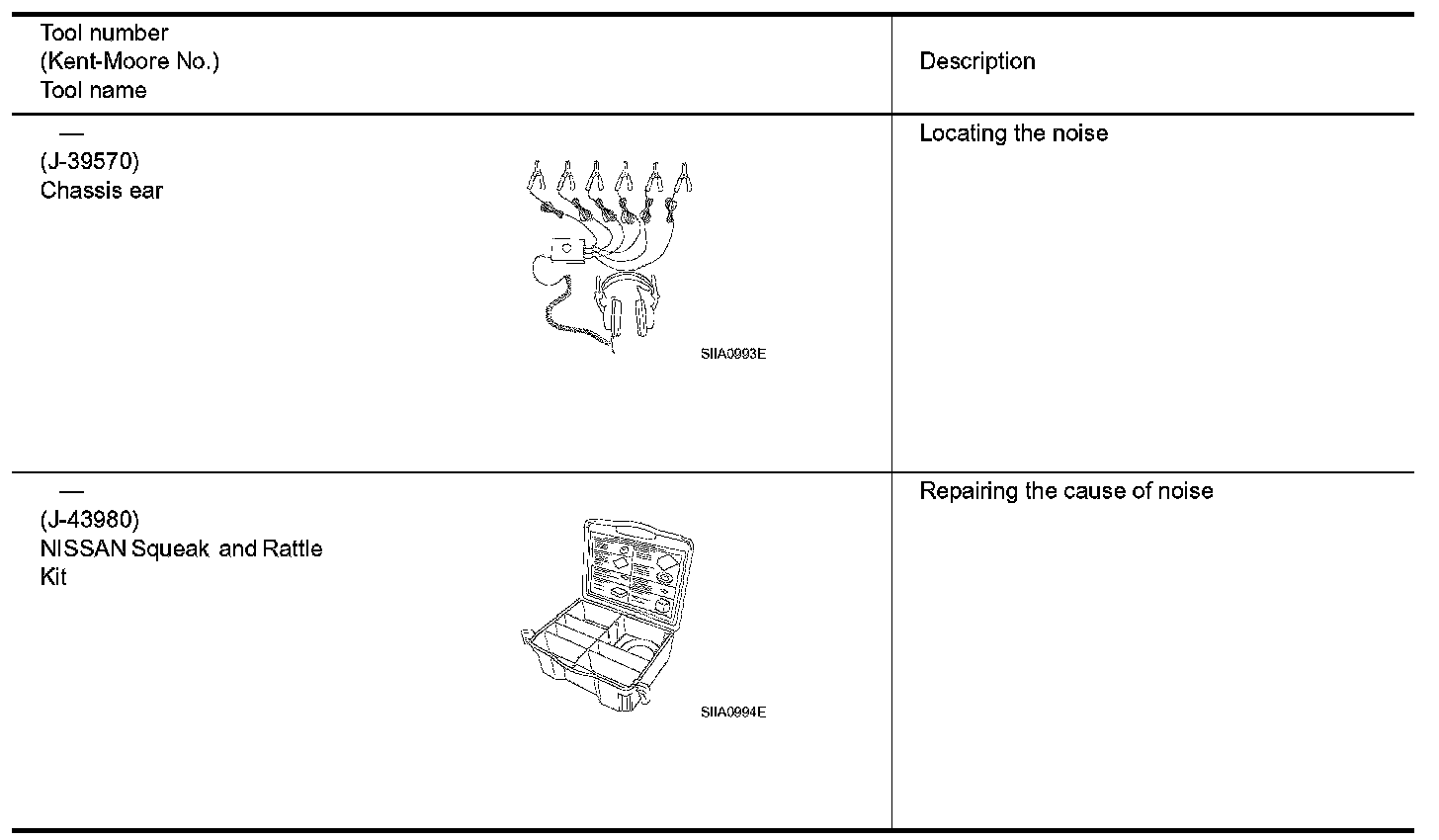 | Tool number (Kent-Moore No.) Tool name | Description |
|---|---|
| — (J-39570) Chassis ear SIIA0993E | Locating the noise |
| — (J-43980) NISSAN Squeak and Rattle Kit SIIA0994E | Repairing the cause of noise |