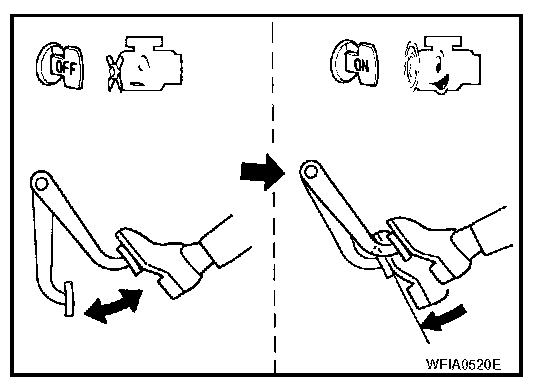 OFF

ON

WFIA0520E