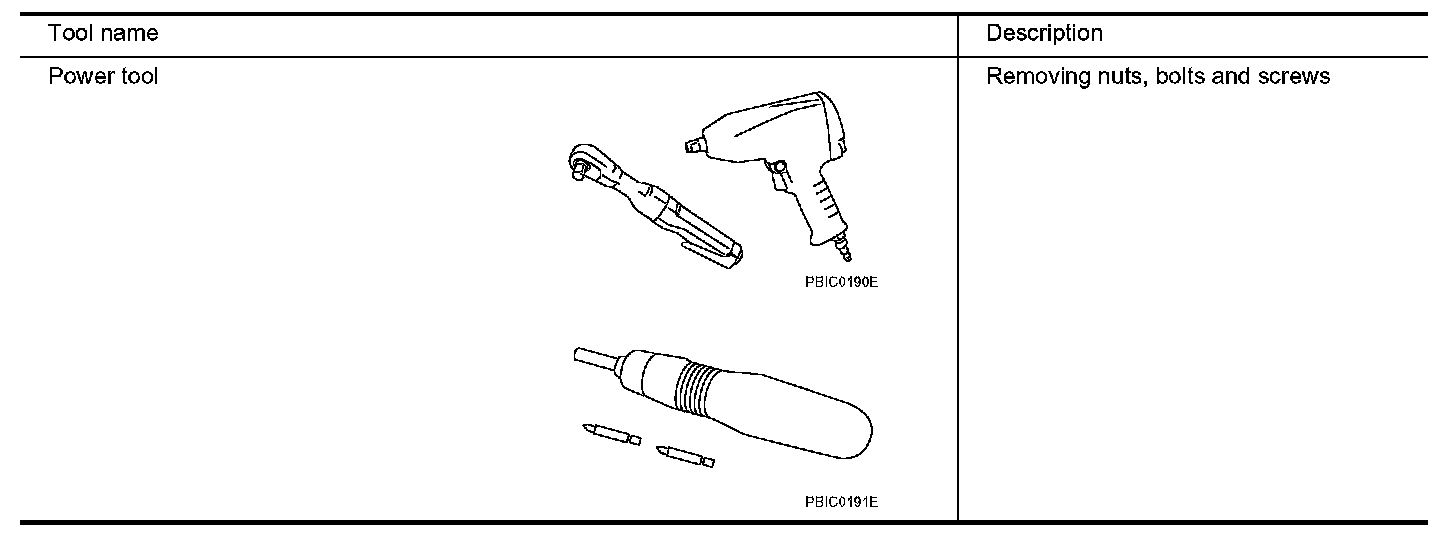 | Tool name | Description |
|---|---|
| Power tool PBIC0190E PBIC0191E | Removing nuts, bolts and screws |