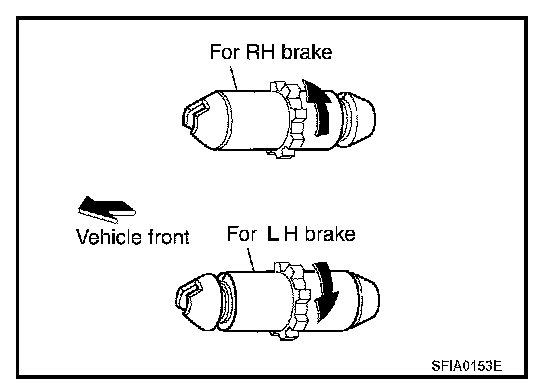 For RH brake

Vehicle front

For L H brake

SFIA0153E