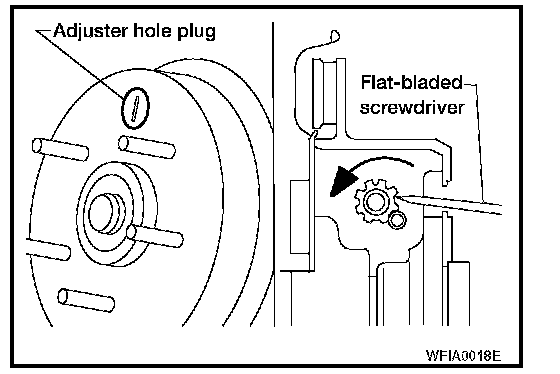 Adjuster hole plug

Flat-bladed screwdriver

WFIA0018E