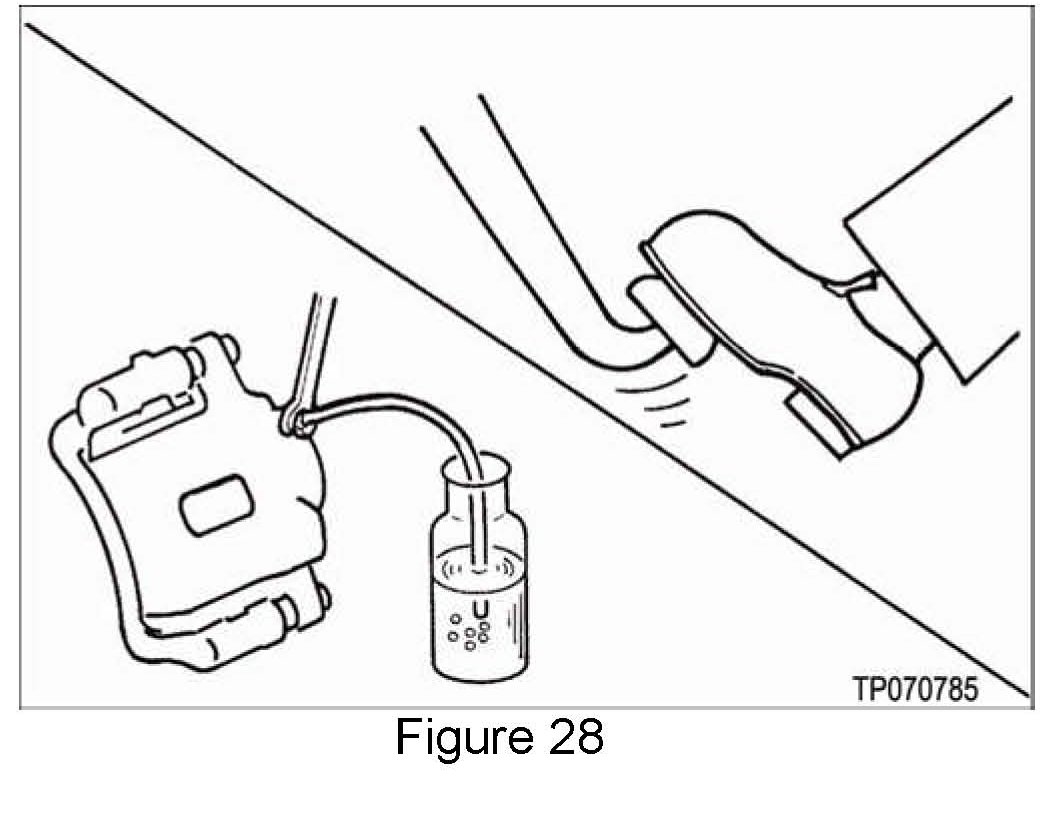 TP070785

Figure 28