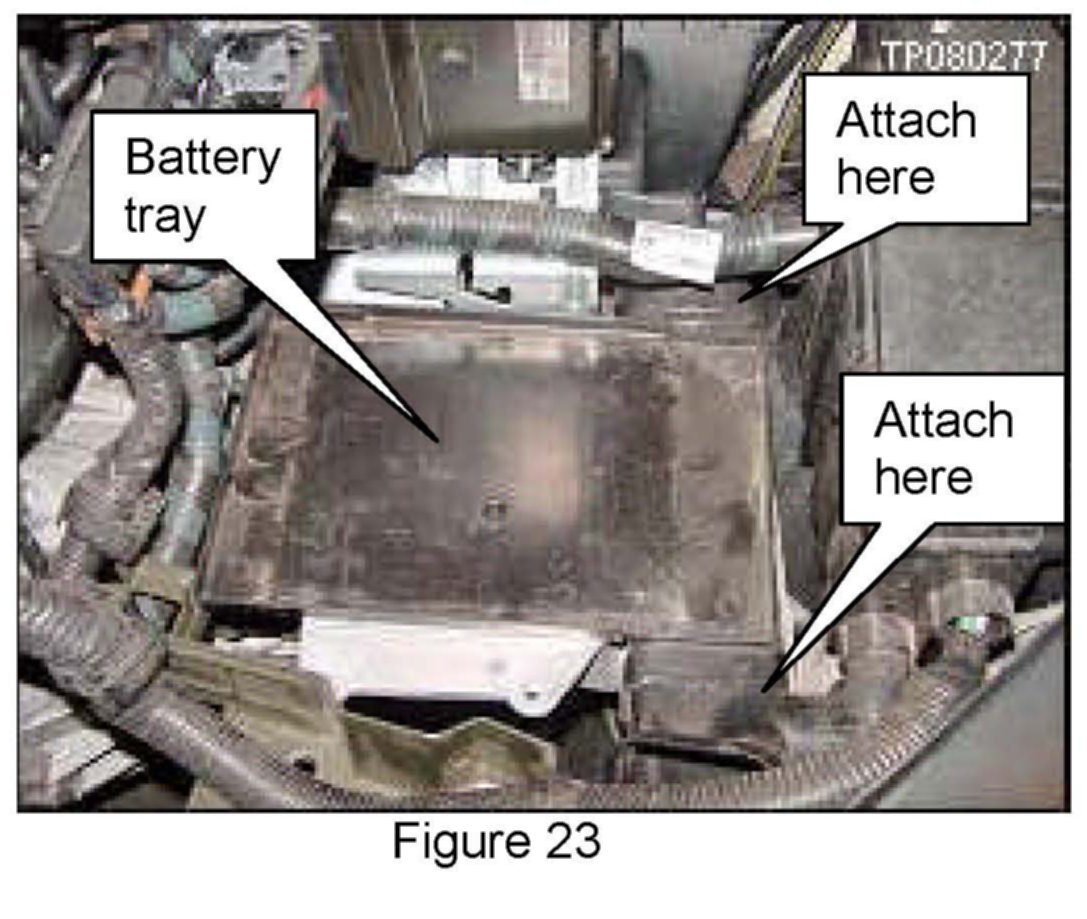 TP080277

Battery tray

Attach here

Attach here

Figure 23