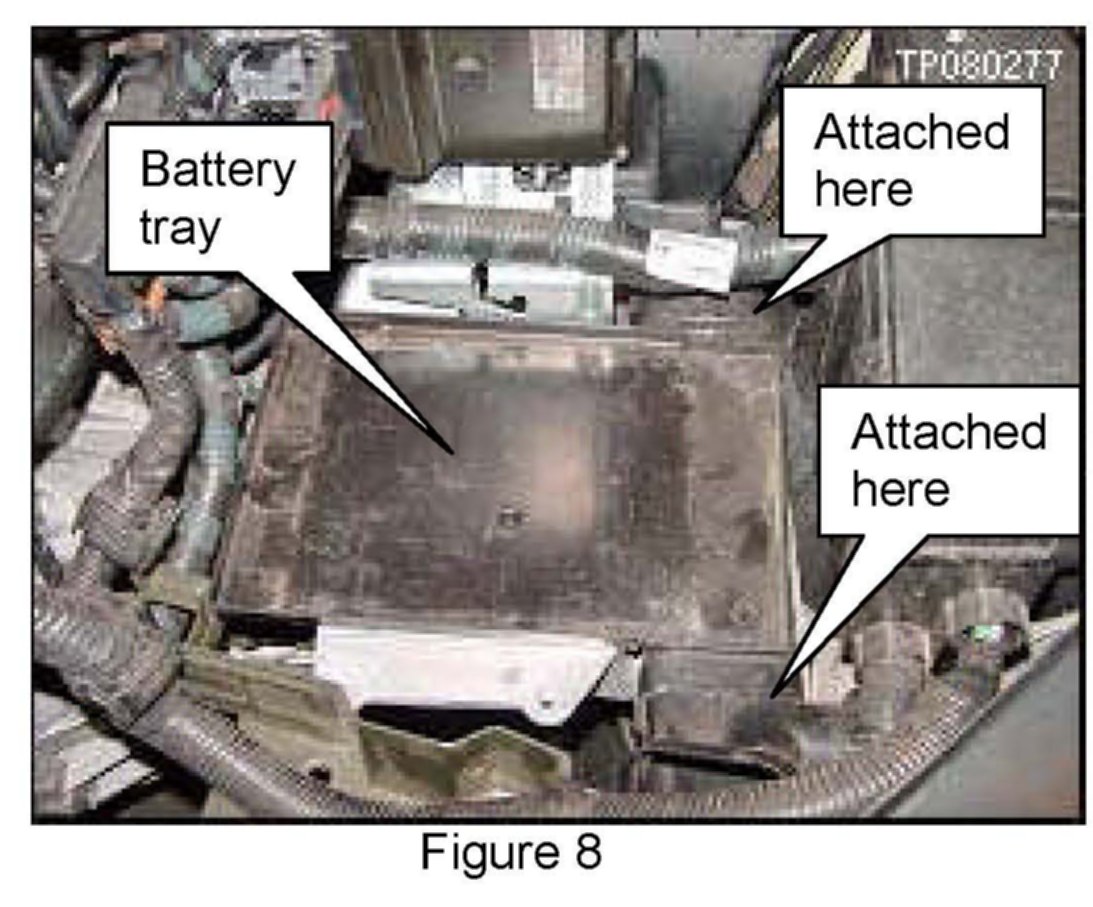 TP080277

Battery tray

Attached here

Attached here

Figure 8