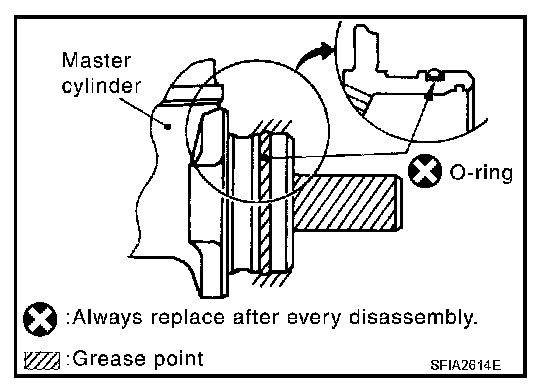 Master cylinder

O-ring

:Always replace after every disassembly.

:Grease point

SFIA2614E