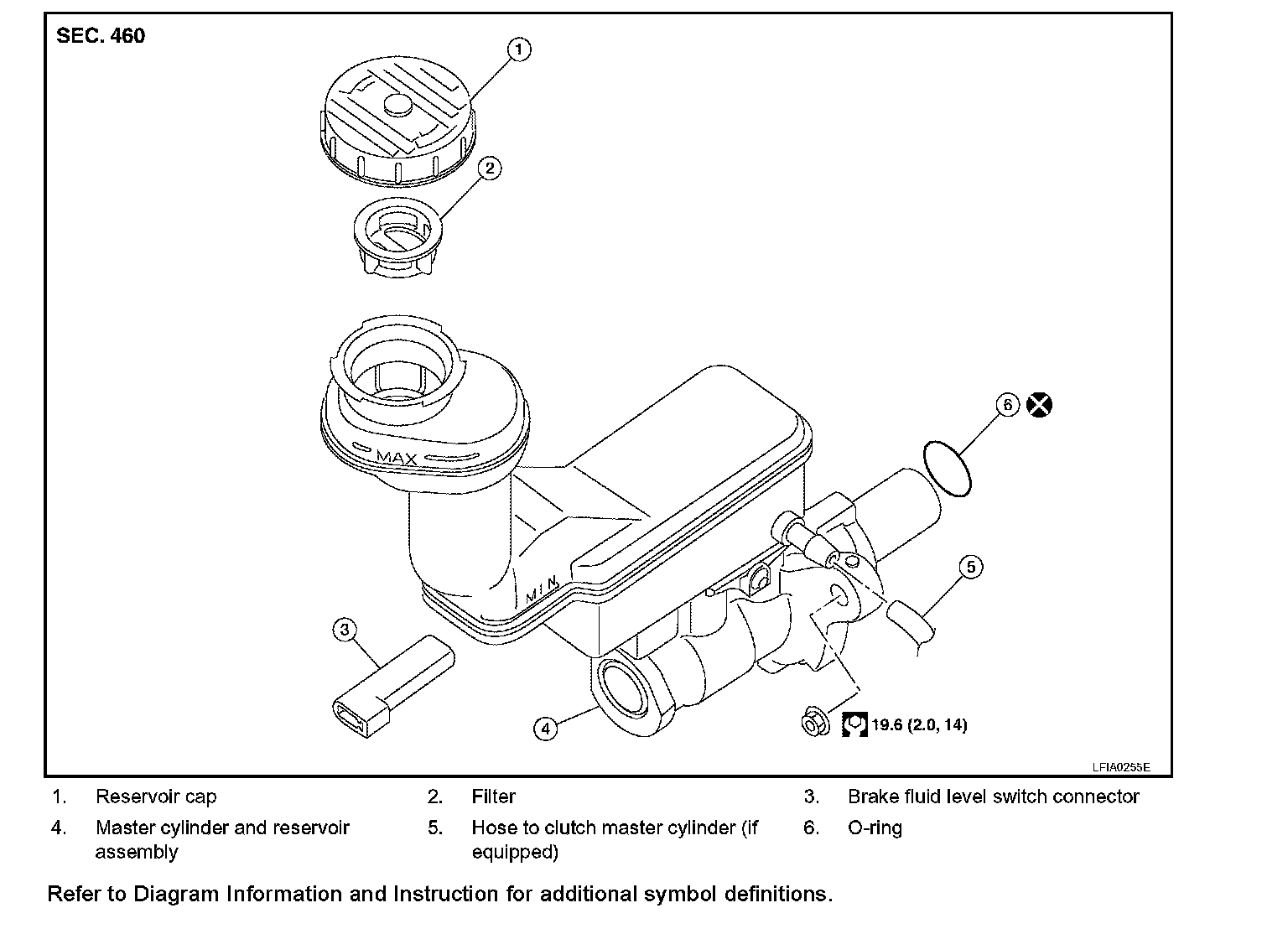 SEC. 460

1

2

MAX

MIN

6

5

3

4

19.6 (2.0, 14)

LFIA0255E

1. Reservoir cap
2. Filter
3. Brake fluid level switch connector
4. Master cylinder and reservoir assembly
5. Hose to clutch master cylinder (if equipped)
6. O-ring

Refer to Diagram Information and Instruction for additional symbol definitions.