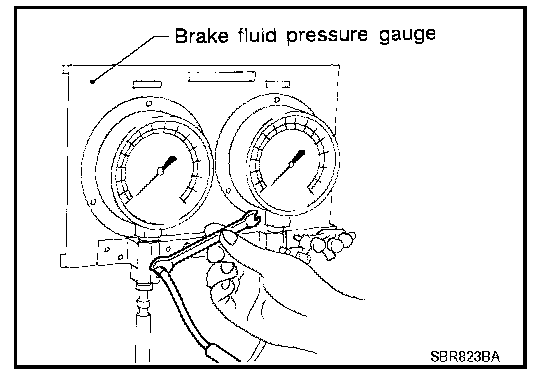 Brake fluid pressure gauge

SBR823BA