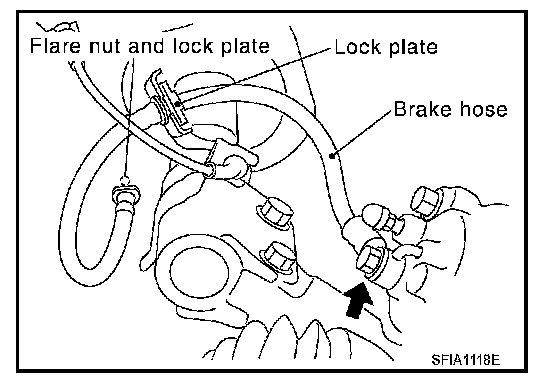 Flare nut and lock plate
Lock plate
Brake hose
SFIA1118E