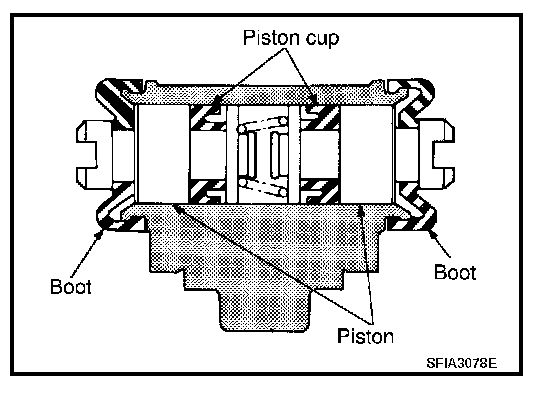 Piston cup

Boot

Boot

Piston

SFIA3078E