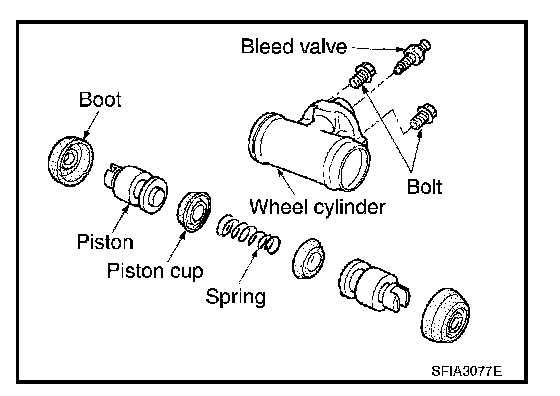 Bleed valve

Boot

Bolt

Wheel cylinder

Piston

Piston cup

Spring

SFIA3077E