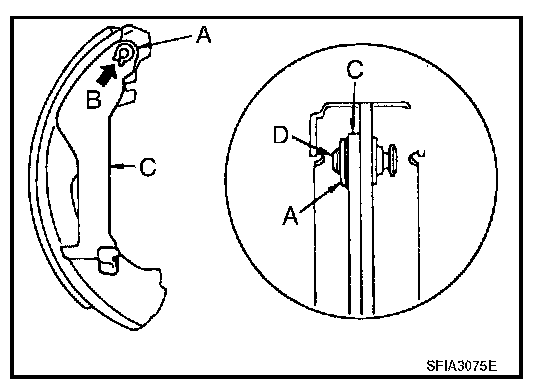 A
B
C
C
D
A
SFIA3075E