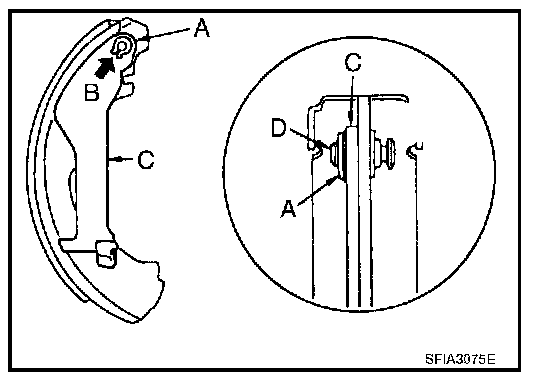 A
B
C
C
D
A
SFIA3075E