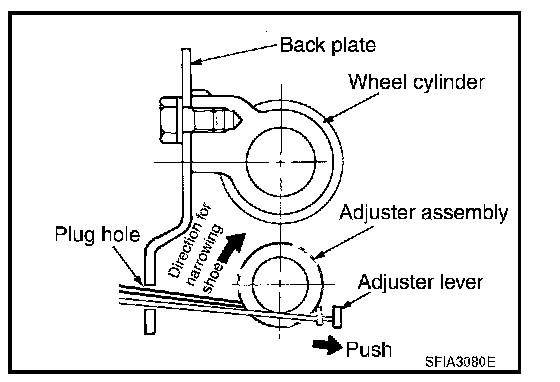 Back plate
Wheel cylinder
Adjuster assembly
Plug hole
Direction for narrowing shoe
Adjuster lever
Push
SFIA3080E