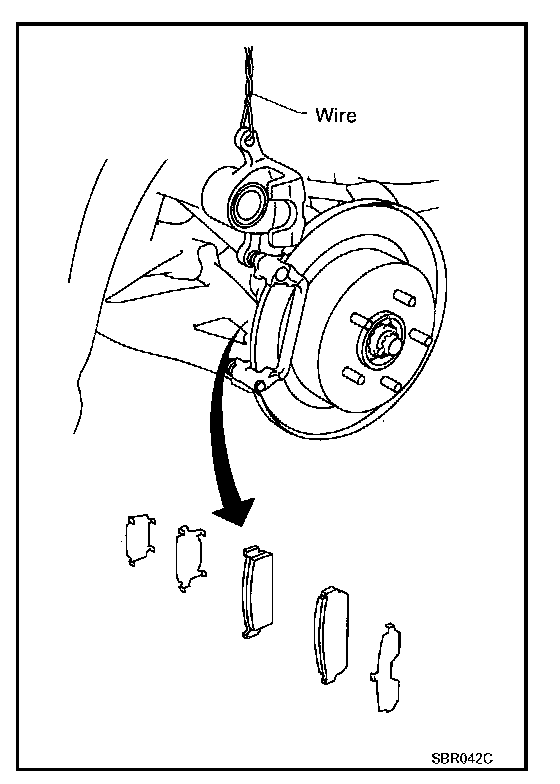 Wire

SBR042C