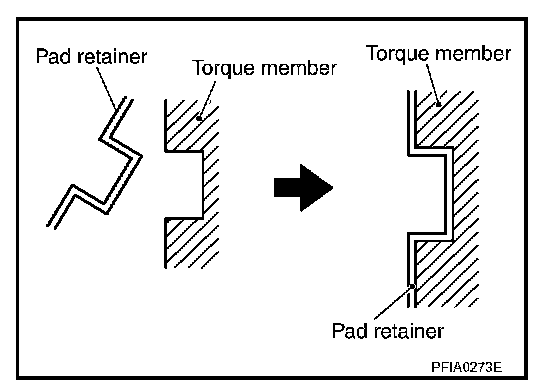 Pad retainer
Torque member
Torque member
Pad retainer
PFIA0273E