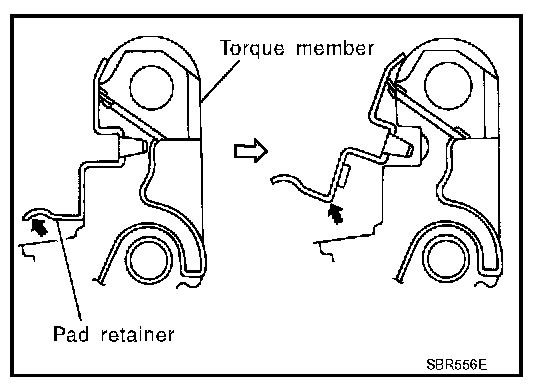 Torque member

Pad retainer

SBR556E