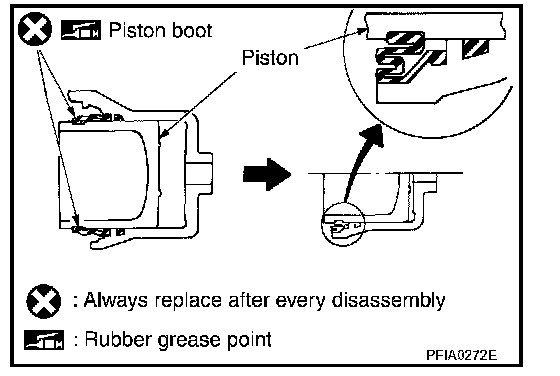 Piston boot

Piston

: Always replace after every disassembly

: Rubber grease point

PFIA0272E