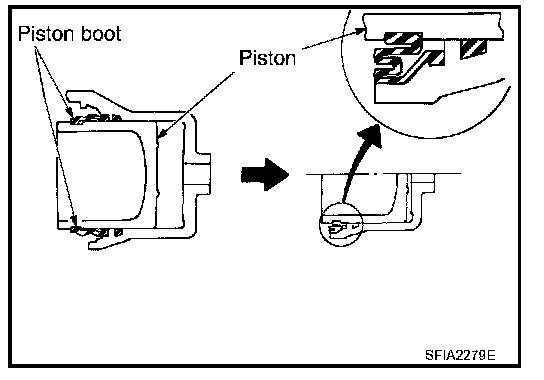 Piston boot

Piston

SFIA2279E