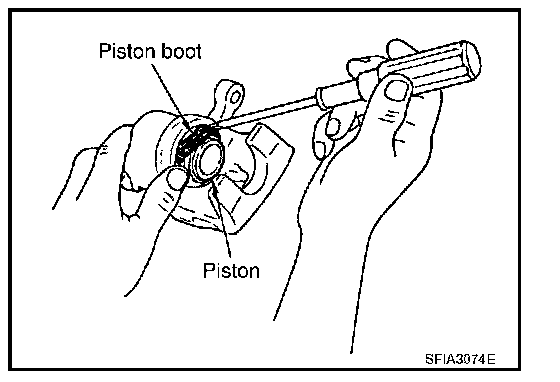 Piston boot

Piston

SFIA3074E