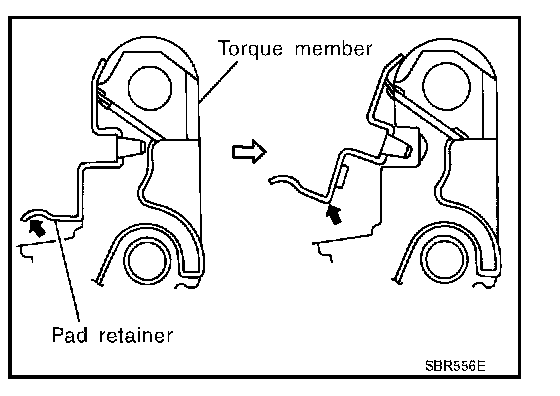 Torque member

Pad retainer

SBR556E