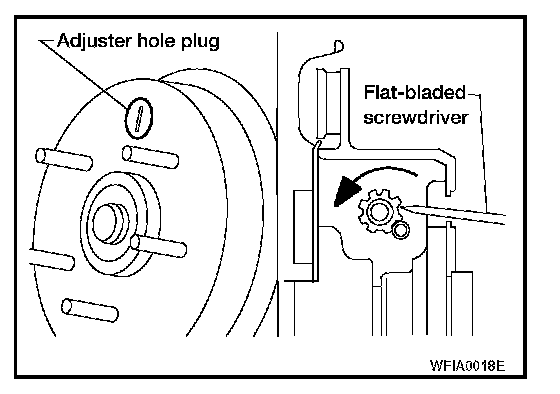 Adjuster hole plug

Flat-bladed screwdriver

WFIA0018E