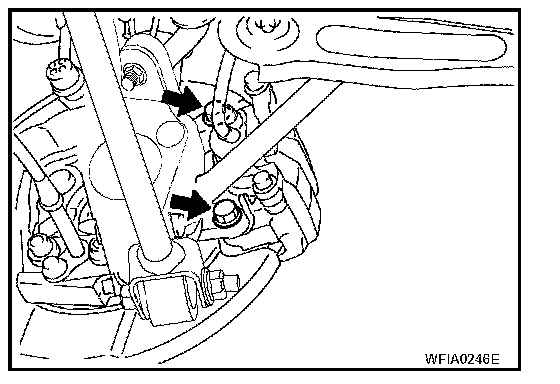 WFIA0246E