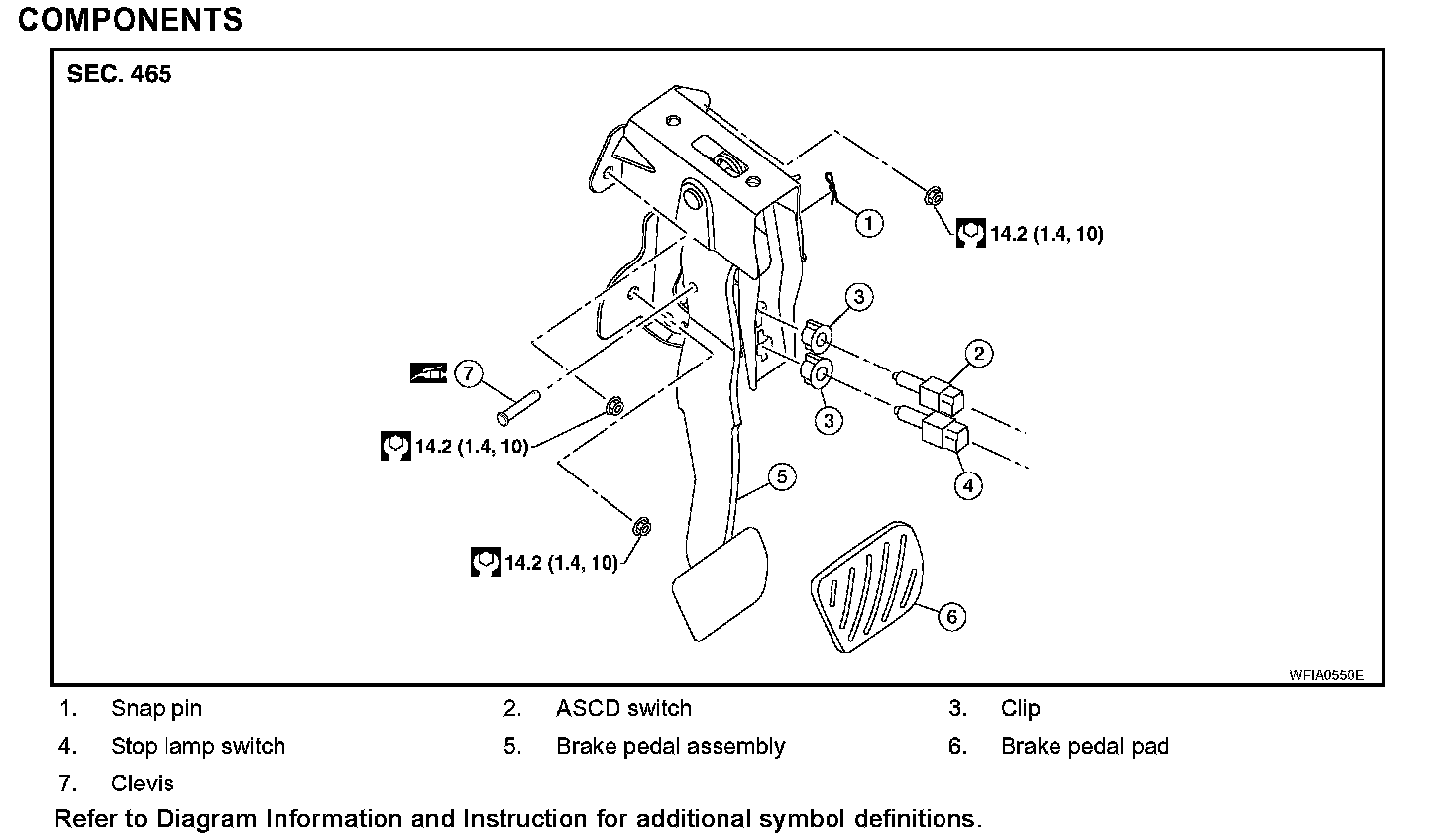 COMPONENTS

SEC. 465

1

14.2 (1.4, 10)

3

2

7

3

14.2 (1.4, 10)

4

5

14.2 (1.4, 10)

6

WFIA0550E

1. Snap pin
2. ASCD switch
3. Clip
4. Stop lamp switch
5. Brake pedal assembly
6. Brake pedal pad
7. Clevis

Refer to Diagram Information and Instruction for additional symbol definitions.