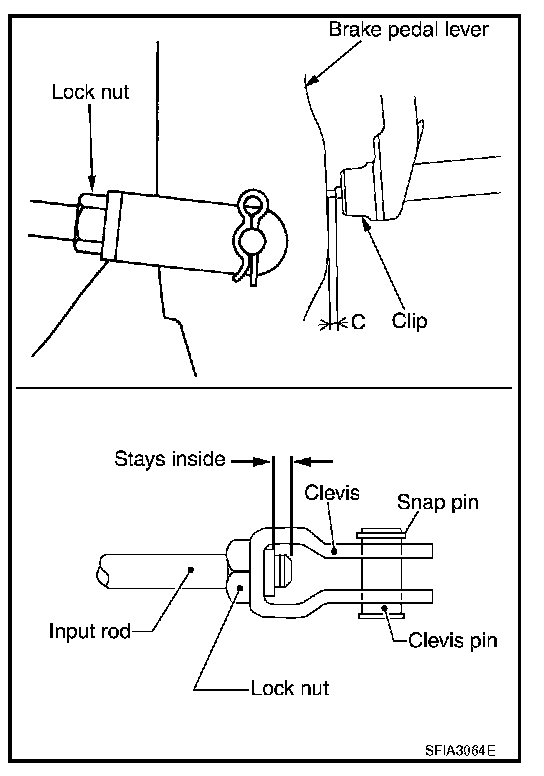 Brake pedal lever
Lock nut
C
Clip
Stays inside
Clevis
Snap pin
Input rod
Clevis pin
Lock nut
SFIA3064E