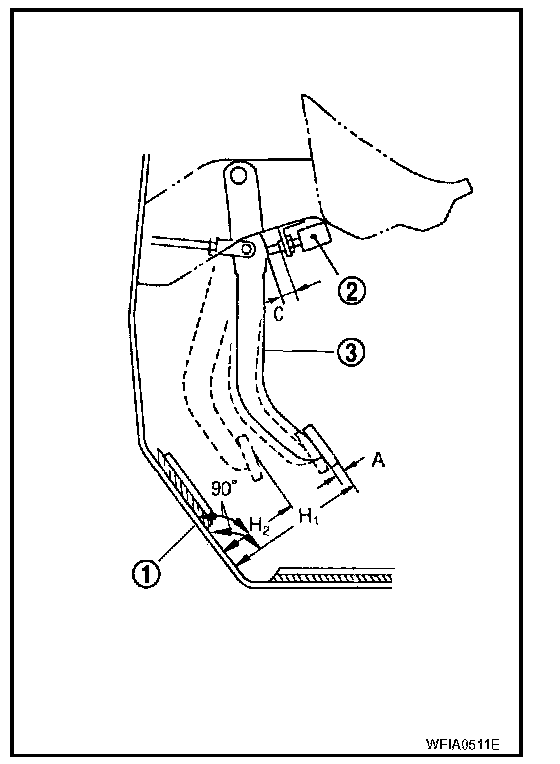 2
C
3
A
90°
$H_2$
$H_1$
1
WFIA0511E