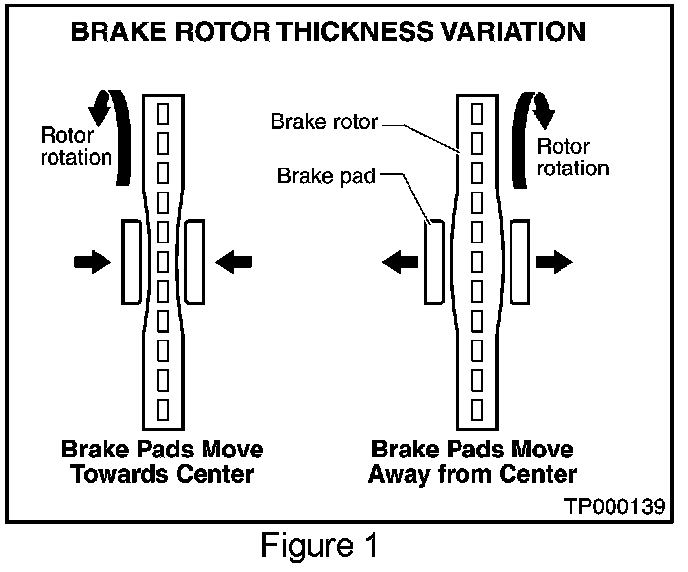 BRAKE ROTOR THICKNESS VARIATION

Rotor rotation

Brake rotor

Brake pad

Rotor rotation

Brake Pads Move Towards Center

Brake Pads Move Away from Center

TP000139

Figure 1