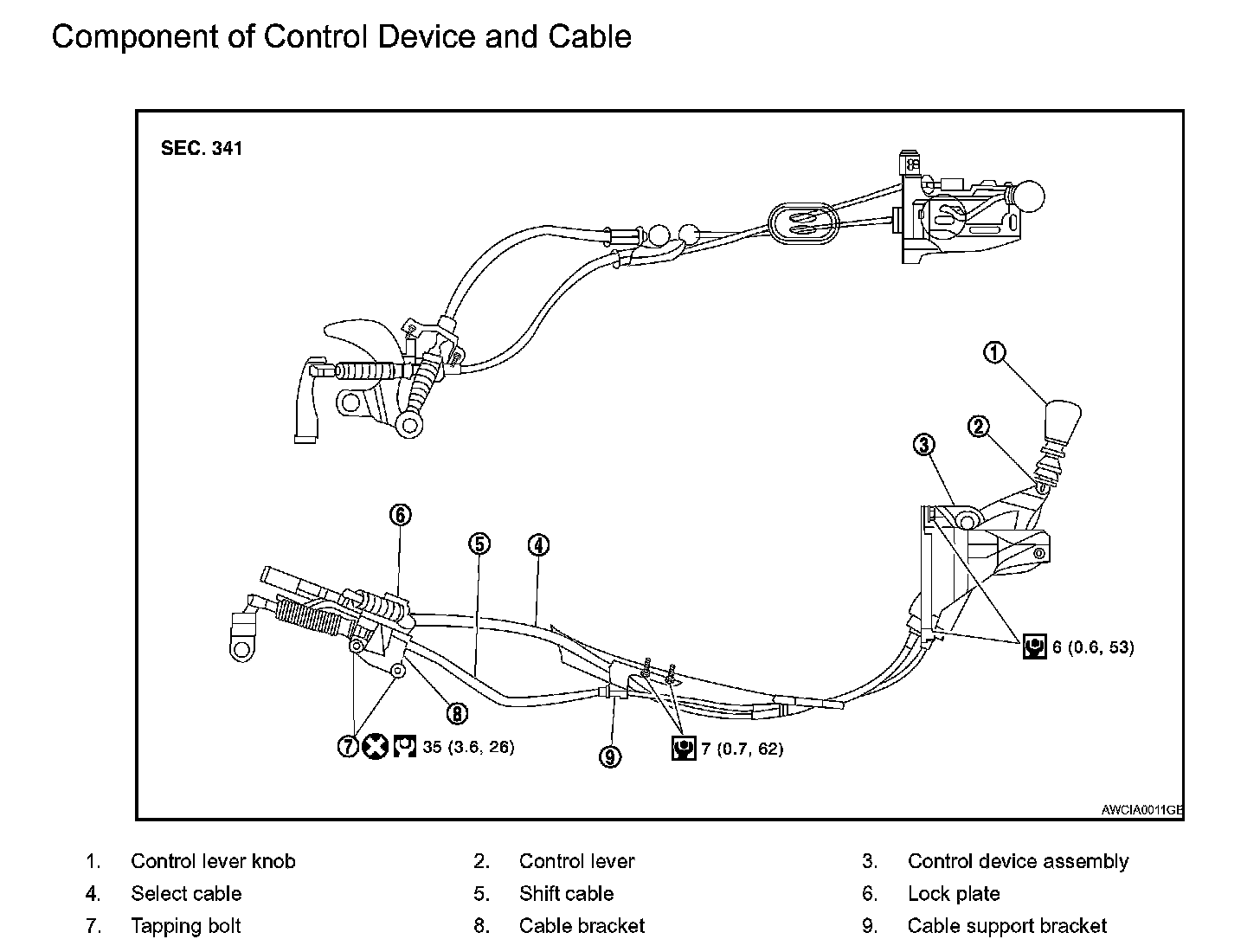 Component of Control Device and Cable

SEC. 341

1

2

3

6

5

4

6 (0.6, 53)

8

7 35 (3.6, 26)

9

7 (0.7, 62)

AWCIA0011GB

1. Control lever knob
2. Control lever
3. Control device assembly
4. Select cable
5. Shift cable
6. Lock plate
7. Tapping bolt
8. Cable bracket
9. Cable support bracket