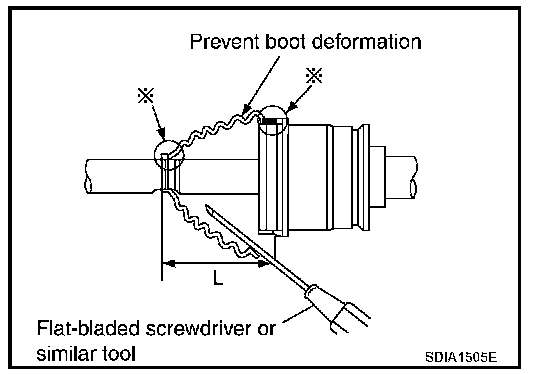 Prevent boot deformation

※

※

L

Flat-bladed screwdriver or similar tool

SDIA1505E