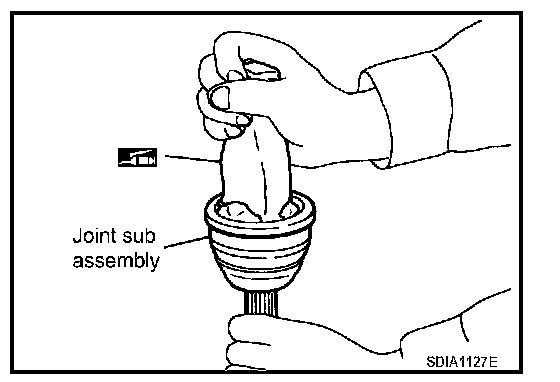 Joint sub assembly

SDIA1127E