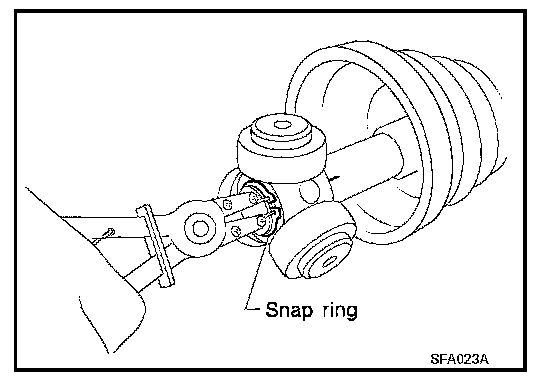 Snap ring

SFA023A