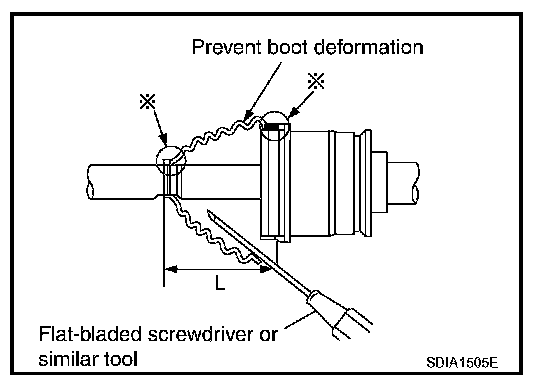 Prevent boot deformation

※

※

L

Flat-bladed screwdriver or similar tool

SDIA1505E