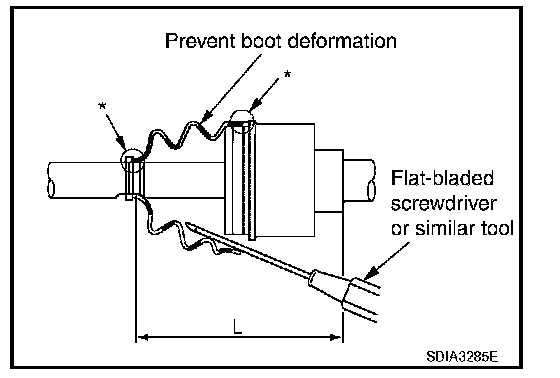 Prevent boot deformation

*

*

Flat-bladed screwdriver or similar tool

L

SDIA3285E