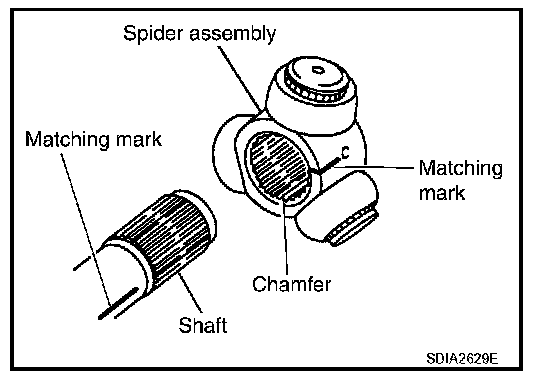 Spider assembly

Matching mark

C

Matching mark

Chamfer

Shaft

SDIA2629E