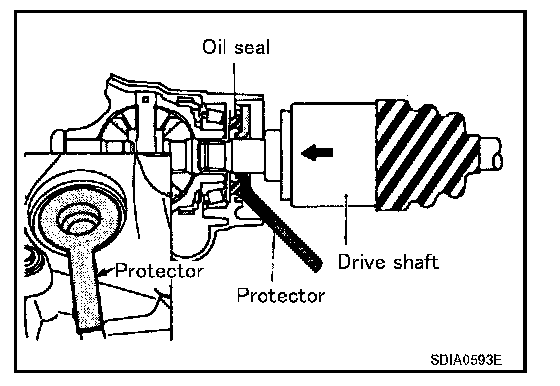 Oil seal

Protector

Protector

Drive shaft

SDIA0593E