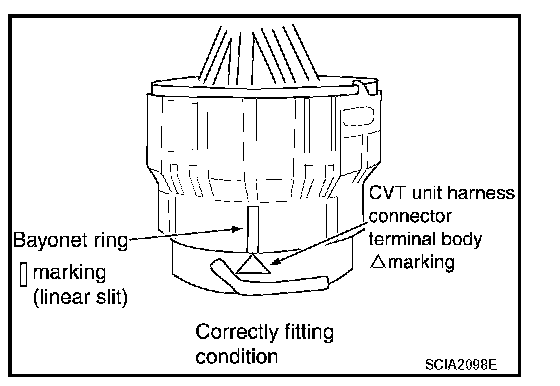 CVT unit harness connector terminal body △marking

Bayonet ring ▯ marking (linear slit)

Correctly fitting condition

SCIA2098E